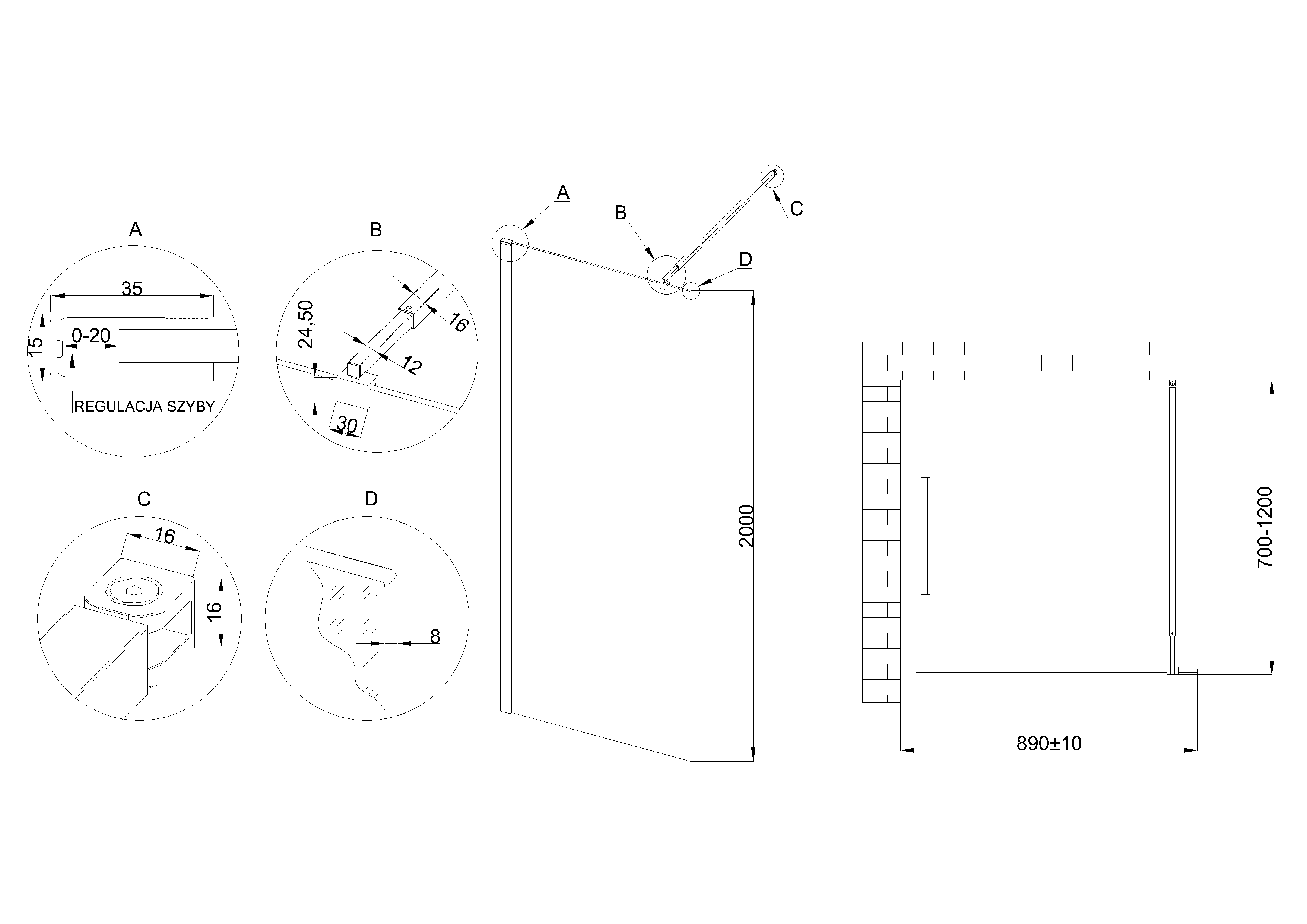 A

35

15

0-20

REGULACJA SZYBY

B

24,50

16

12

30

C

16

16

D

8

A

B

C

D

2000

700-1200

890±10