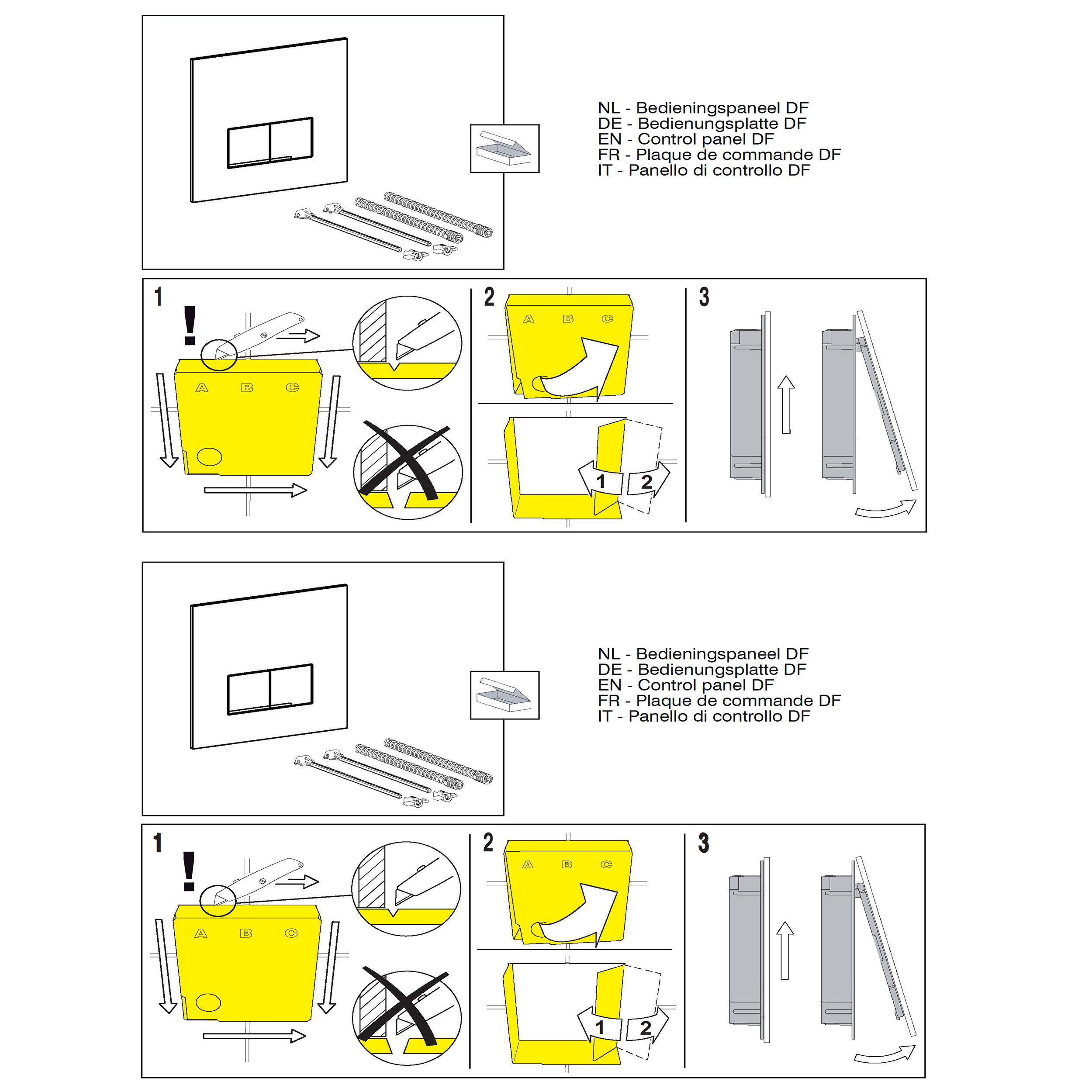 NL - Bedieningspaneel DF
DE - Bedienungsplatte DF
EN - Control panel DF
FR - Plaque de commande DF
IT - Panello di controllo DF

1 ! A B C

2 A B C

1 2

3

NL - Bedieningspaneel DF
DE - Bedienungsplatte DF
EN - Control panel DF
FR - Plaque de commande DF
IT - Panello di controllo DF

1 ! A B C

2 A B C

1 2

3