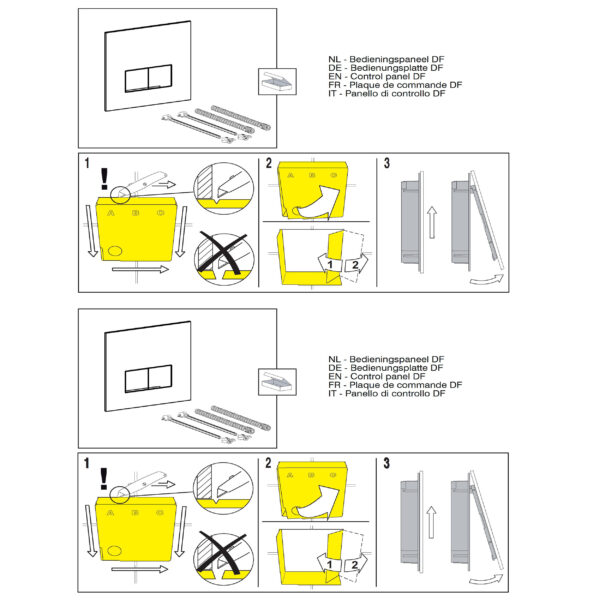 NL - Bedieningspaneel DF
DE - Bedienungsplatte DF
EN - Control panel DF
FR - Plaque de commande DF
IT - Panello di controllo DF

1

!

A B C

2

A B C

1 2

3

NL - Bedieningspaneel DF
DE - Bedienungsplatte DF
EN - Control panel DF
FR - Plaque de commande DF
IT - Panello di controllo DF

1

!

A B C

2

A B C

1 2

3