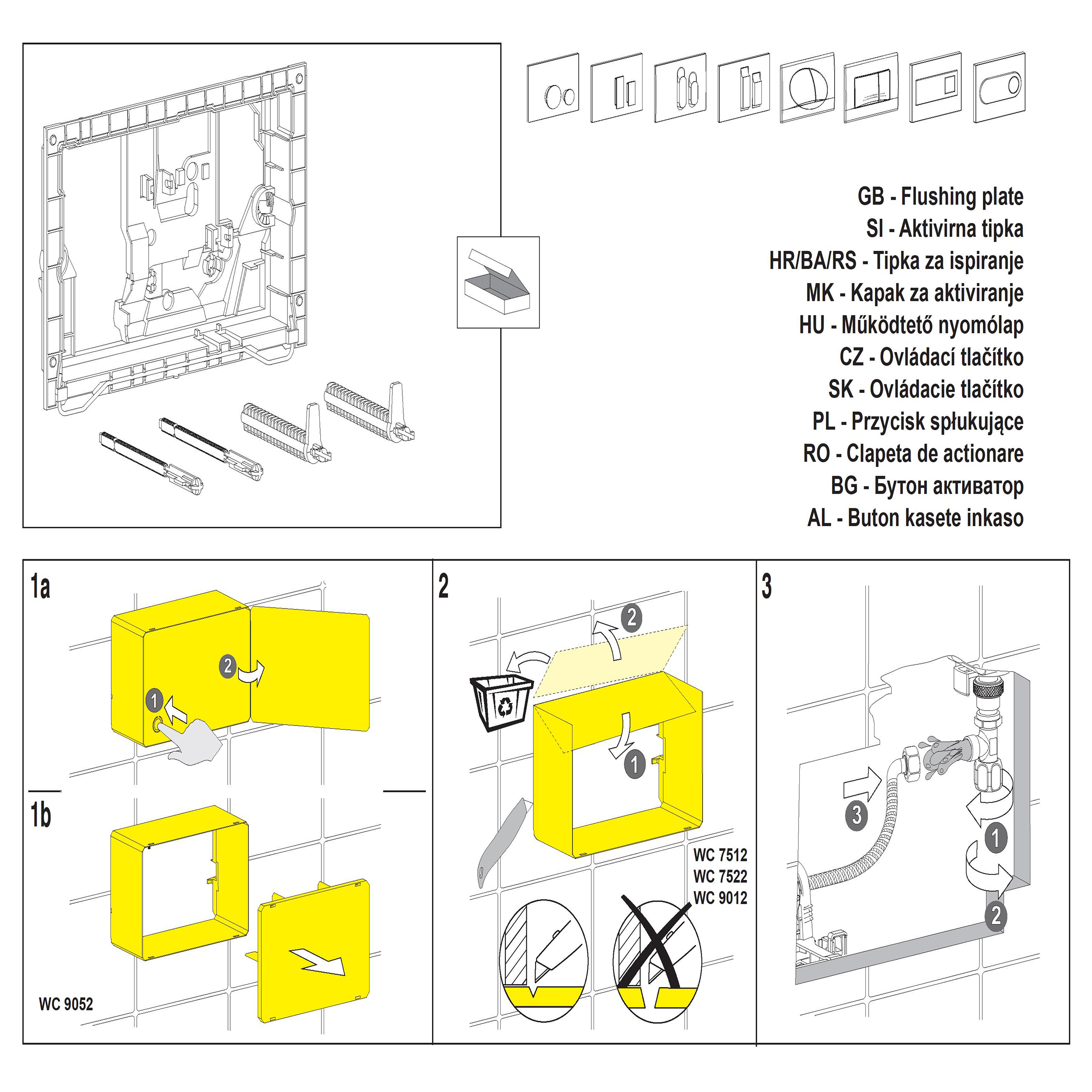 GB - Flushing plate
SI - Aktivirna tipka
HR/BA/RS - Tipka za ispiranje
MK - Kapak za aktiviranje
HU - Működtető nyomólap
CZ - Ovládací tlačítko
SK - Ovládacie tlačítko
PL - Przycisk spłukujące
RO - Clapeta de actionare
BG - Бутон активатор
AL - Buton kasete inkaso

1a
2
1
1b
WC 9052

2
2
1
WC 7512
WC 7522
WC 9012

3
3
1
2