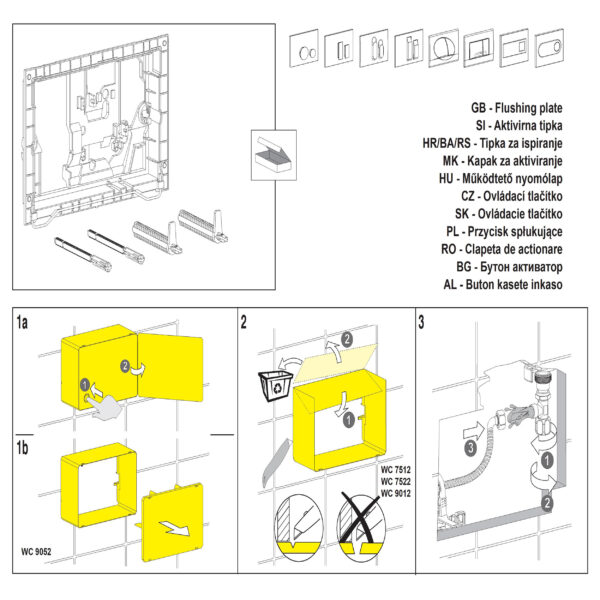 GB - Flushing plate
SI - Aktivirna tipka
HR/BA/RS - Tipka za ispiranje
MK - Kapak za aktiviranje
HU - Működtető nyomólap
CZ - Ovládací tlačítko
SK - Ovládacie tlačítko
PL - Przycisk spłukujące
RO - Clapeta de actionare
BG - Бутон активатор
AL - Buton kasete inkaso

1a
1
2

1b
WC 9052

2
2
1
WC 7512
WC 7522
WC 9012

3
3
1
2